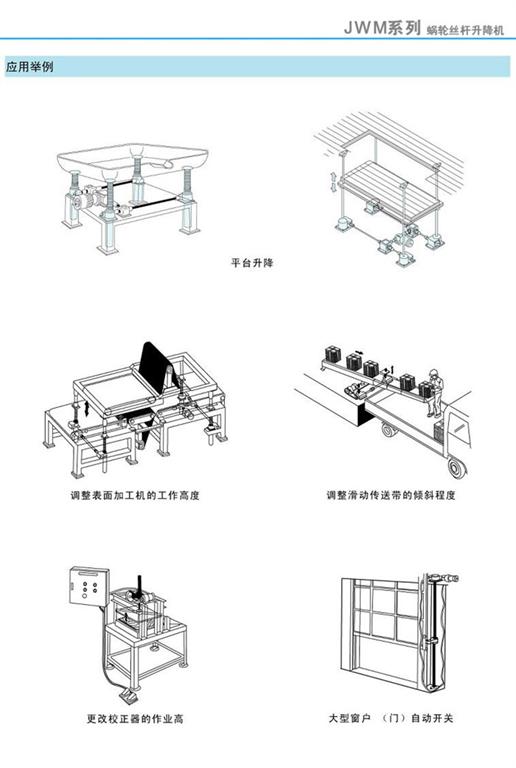 JWM系列 蜗轮丝杆升降机

应用举例

平台升降

调整表面加工机的工作高度

调整滑动传送带的倾斜程度

更改校正器的作业高

大型窗户 （门）自动开关